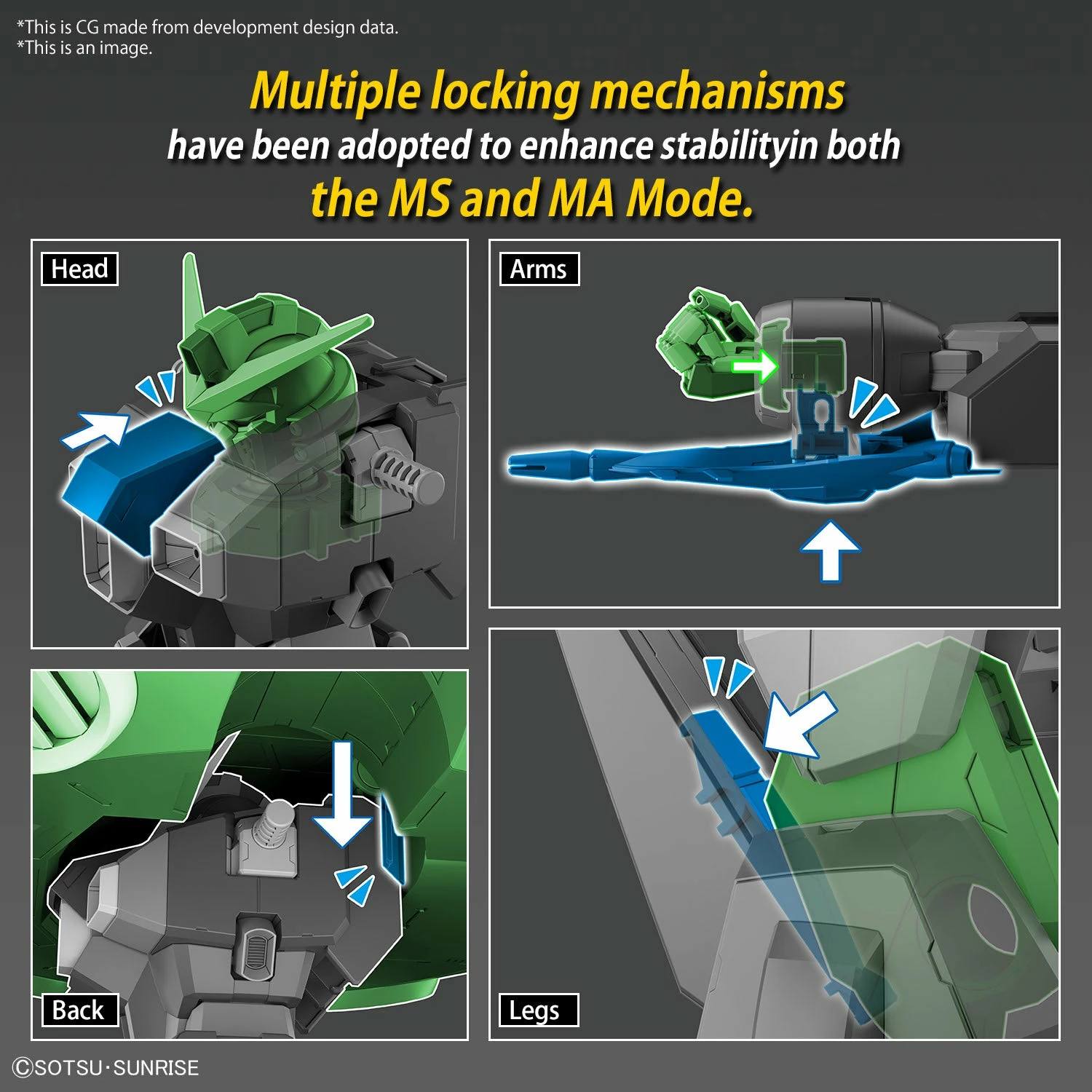 *This is CG made from development design data.
*This is an image.

Multiple locking mechanisms have been adopted to enhance stabilityin both the MS and MA Mode.

Head

Arms

Back

Legs

©SOTSU·SUNRISE