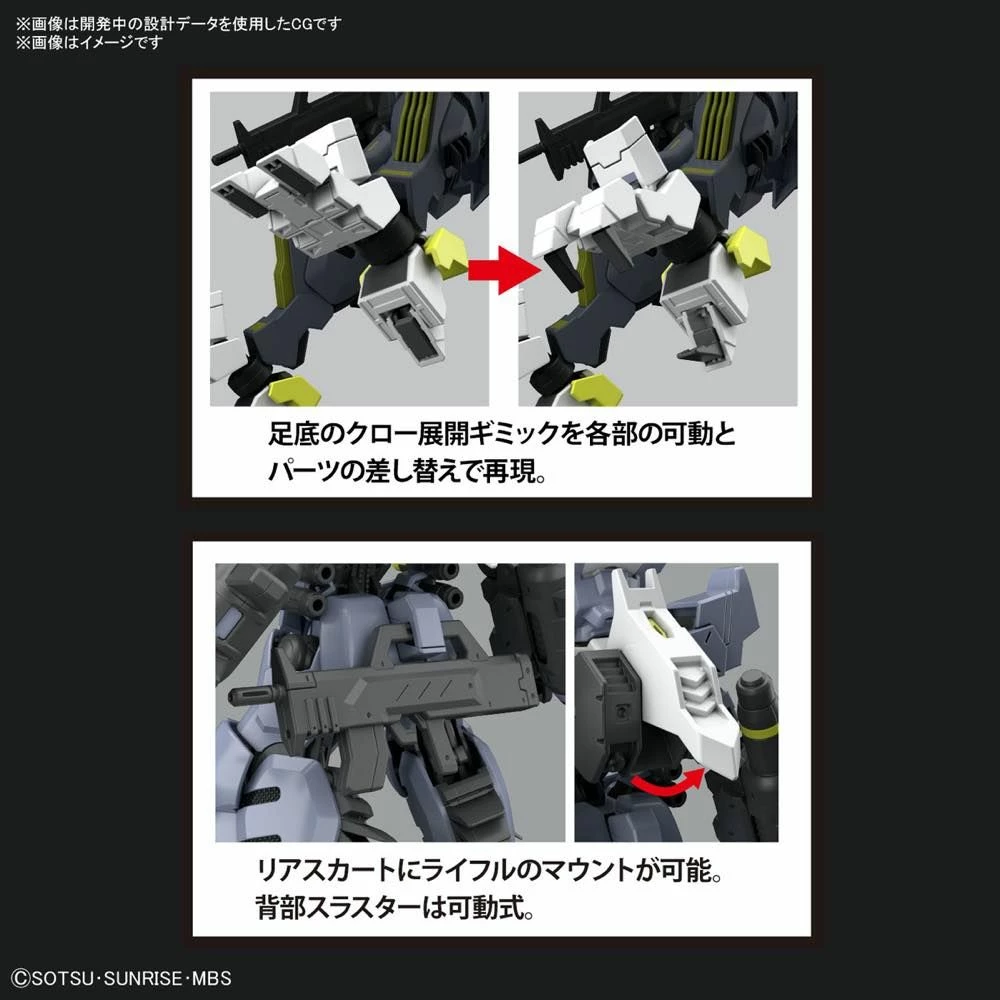 ※画像は開発中の設計データを使用したCGです
※画像はイメージです

足底のクロー展開ギミックを各部の可動とパーツの差し替えで再現。

リアスカートにライフルのマウントが可能。
背部スラスターは可動式。

©SOTSU·SUNRISE·MBS