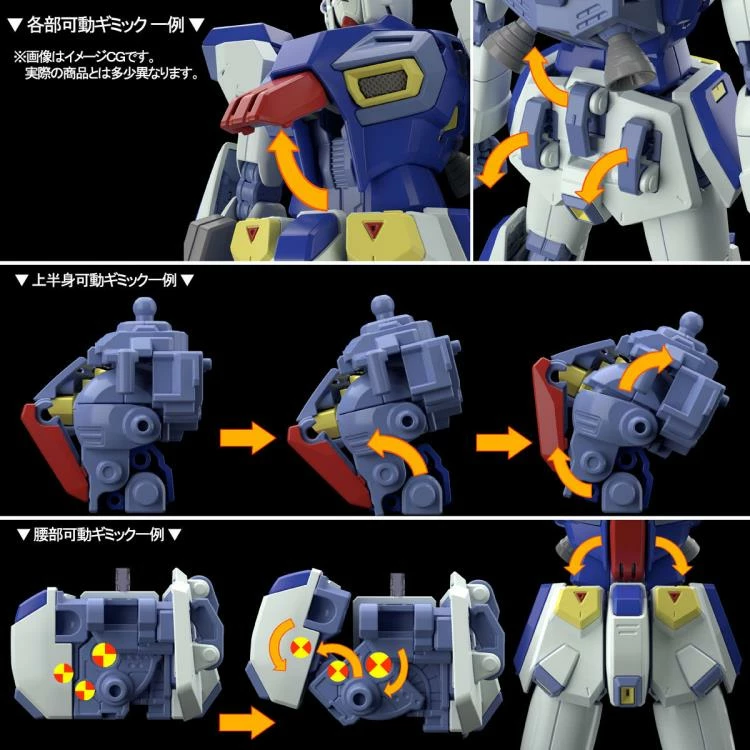 ▼ 各部可動ギミック 一例 ▼
※画像はイメージCGです。
実際の商品とは多少異なります。

▼ 上半身可動ギミック一例 ▼

▼ 腰部可動ギミック一例 ▼